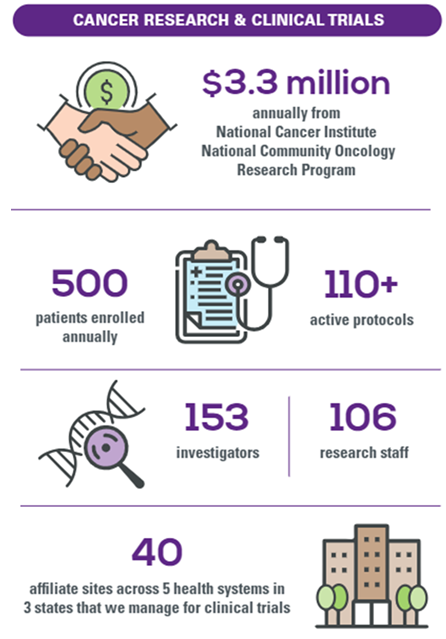 CANCER RESEARCH & CLINICAL TRIALS

$

$3.3 million
annually from National Cancer Institute National Community Oncology Research Program

500
patients enrolled annually

110+
active protocols

153
investigators

106
research staff

40
affiliate sites across 5 health systems in 3 states that we manage for clinical trials